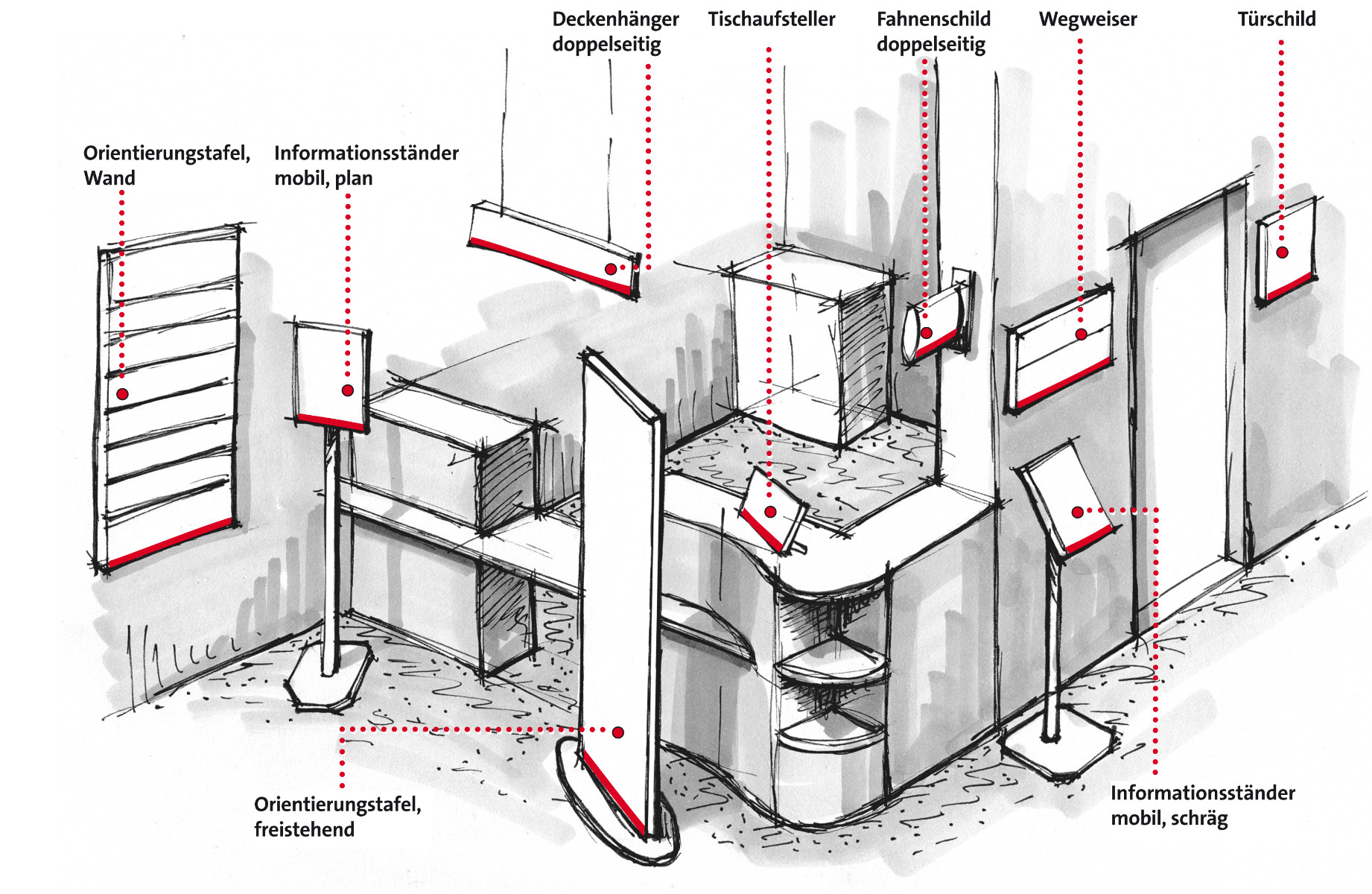 Deckenhänger doppelseitig

Tischaufsteller

Fahnenschild doppelseitig

Wegweiser

Türschild

Orientierungstafel, Wand

Informationsständer mobil, plan

Orientierungstafel, freistehend

Informationsständer mobil, schräg